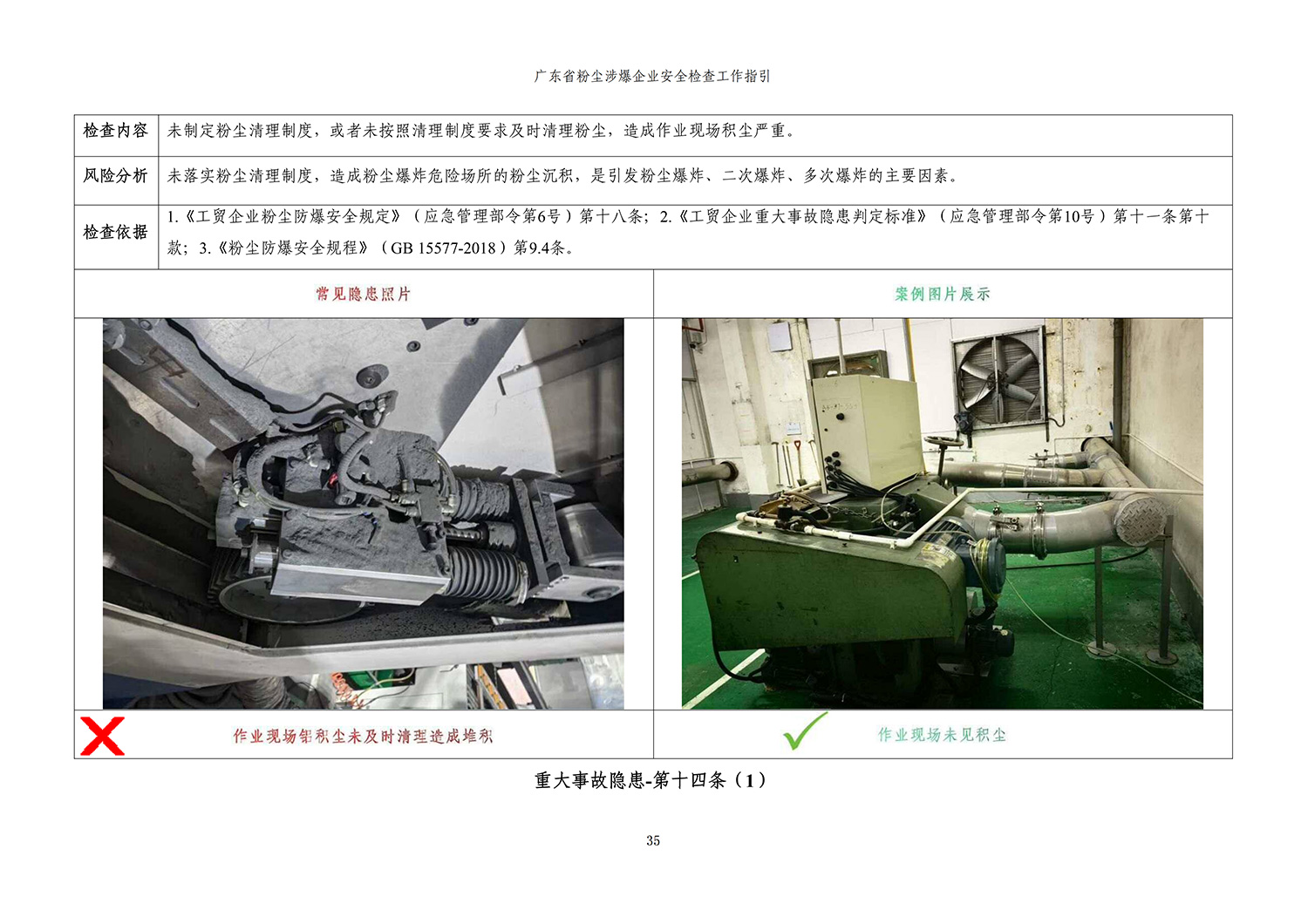 广东省粉尘涉爆企业安全检查工作指引

| 检查内容 | 未制定粉尘清理制度，或者未按照清理制度要求及时清理粉尘，造成作业现场积尘严重。 |
|---|---|
| 风险分析 | 未落实粉尘清理制度，造成粉尘爆炸危险场所的粉尘沉积，是引发粉尘爆炸、二次爆炸、多次爆炸的主要因素。 |
| 检查依据 | 1.《工贸企业粉尘防爆安全规定》（应急管理部令第6号）第十八条；2.《工贸企业重大事故隐患判定标准》（应急管理部令第10号）第十一条第十款；3.《粉尘防爆安全规程》（GB 15577-2018）第9.4条。 |

| 常见隐患照片 | 案例图片展示 |
|---|---|
| 作业现场铝积尘未及时清理造成堆积 | 作业现场未见积尘 |

重大事故隐患-第十四条（1）

35